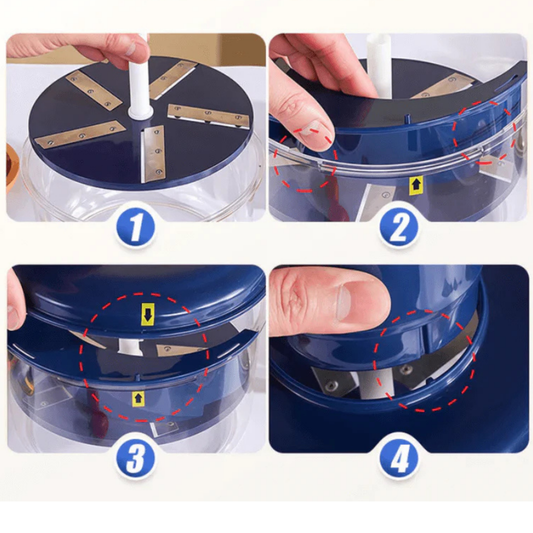 1

2

3

4